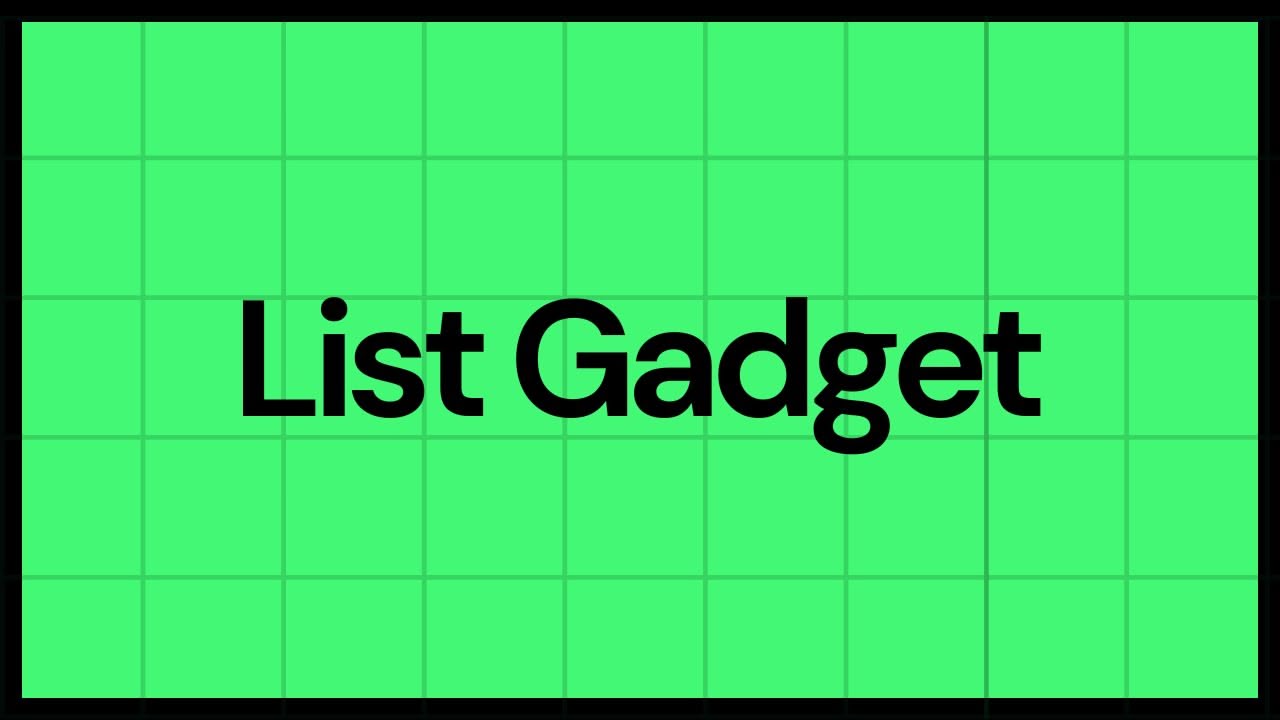 List Gadget